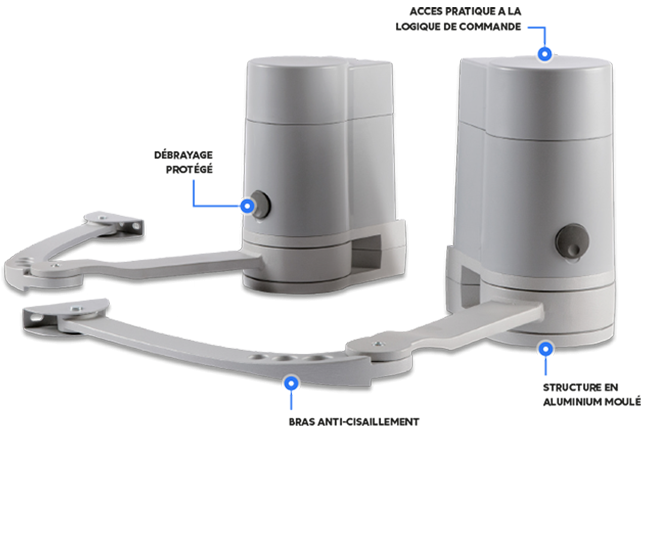 ACCES PRATIQUE A LA LOGIQUE DE COMMANDE

DÉBRAYAGE PROTÉGÉ

STRUCTURE EN ALUMINIUM MOULÉ

BRAS ANTI-CISAILLEMENT