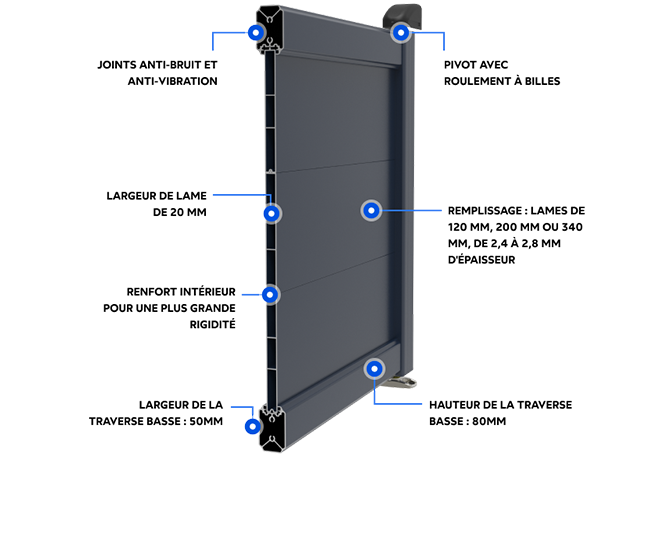 JOINTS ANTI-BRUIT ET ANTI-VIBRATION

PIVOT AVEC ROULEMENT À BILLES

LARGEUR DE LAME DE 20 MM

REMPLISSAGE : LAMES DE 120 MM, 200 MM OU 340 MM, DE 2,4 À 2,8 MM D'ÉPAISSEUR

RENFORT INTÉRIEUR POUR UNE PLUS GRANDE RIGIDITÉ

LARGEUR DE LA TRAVERSE BASSE : 50MM

HAUTEUR DE LA TRAVERSE BASSE : 80MM