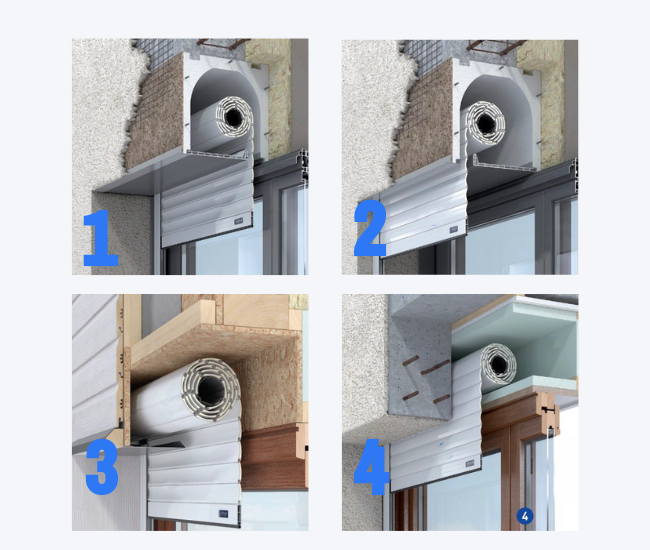 1

2

3

4

4