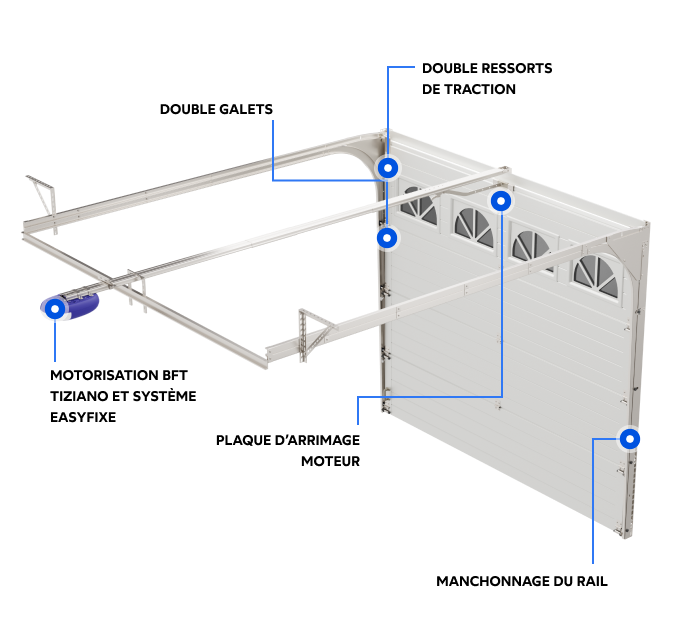 DOUBLE RESSORTS
DE TRACTION

DOUBLE GALETS

MOTORISATION BFT
TIZIANO ET SYSTÈME
EASYFIXE

PLAQUE D'ARRIMAGE
MOTEUR

MANCHONNAGE DU RAIL