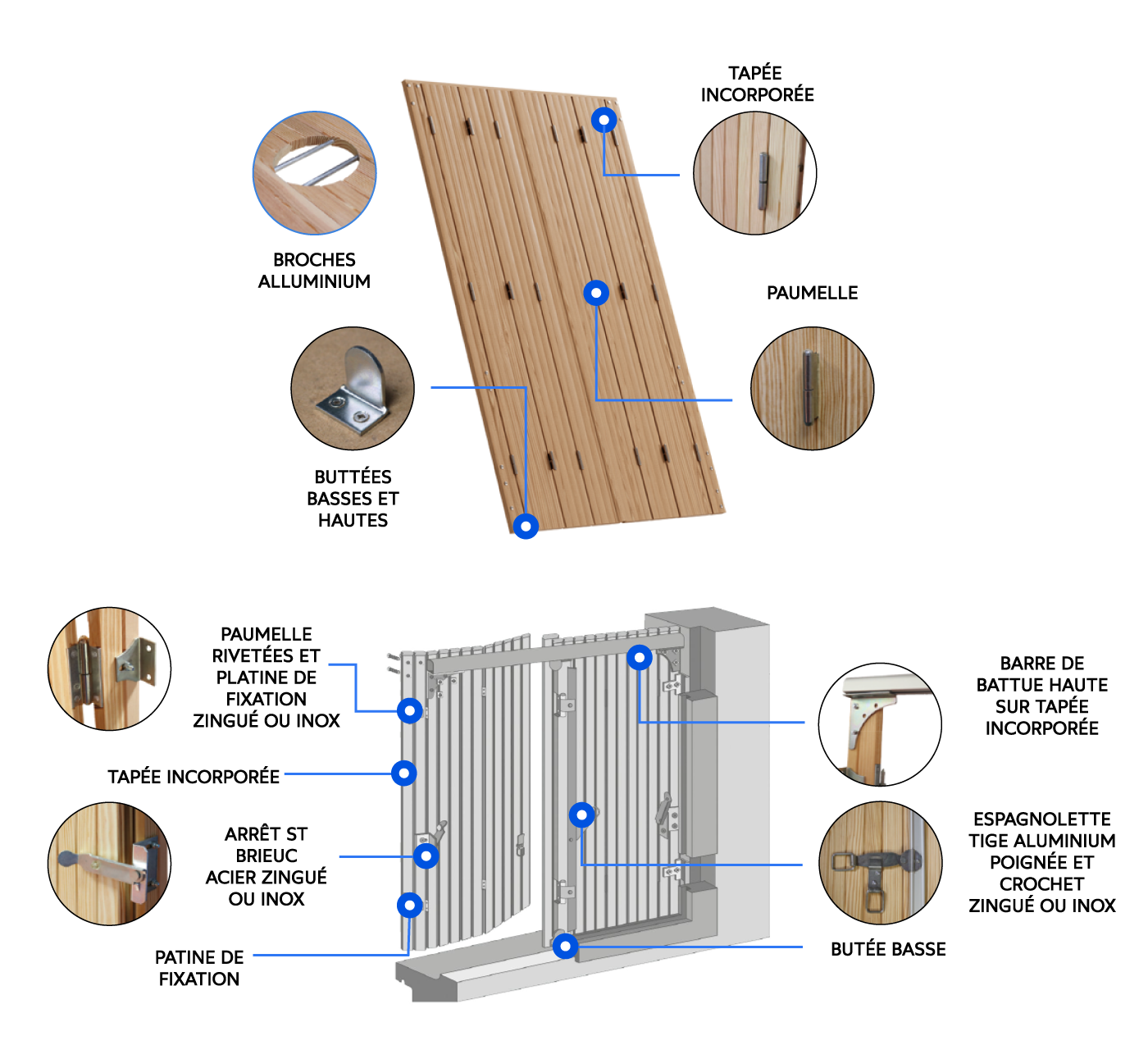 TAPÉE INCORPORÉE

BROCHES ALLUMINIUM

PAUMELLE

BUTTÉES BASSES ET HAUTES

PAUMELLE RIVETÉES ET PLATINE DE FIXATION ZINGUÉ OU INOX

TAPÉE INCORPORÉE

ARRÊT ST BRIEUC ACIER ZINGUÉ OU INOX

PATINE DE FIXATION

BARRE DE BATTUE HAUTE SUR TAPÉE INCORPORÉE

ESPAGNOLETTE TIGE ALUMINIUM POIGNÉE ET CROCHET ZINGUÉ OU INOX

BUTÉE BASSE